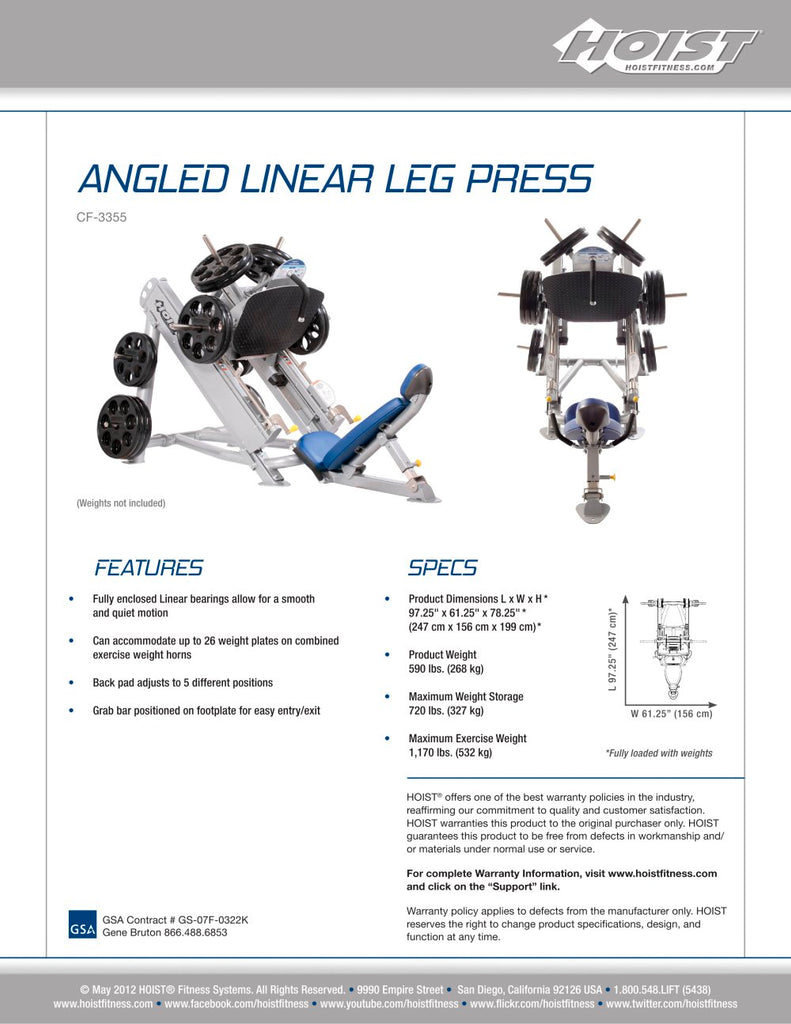 HOIST
HOISTFITNESS.COM

ANGLED LINEAR LEG PRESS

CF-3355

(Weights not included)

FEATURES

• Fully enclosed Linear bearings allow for a smooth and quiet motion

• Can accommodate up to 26 weight plates on combined exercise weight horns

• Back pad adjusts to 5 different positions

• Grab bar positioned on footplate for easy entry/exit

SPECS

• Product Dimensions L x W x H* 97.25" x 61.25" x 78.25"* (247 cm x 156 cm x 199 cm)*

• Product Weight 590 lbs. (268 kg)

• Maximum Weight Storage 720 lbs. (327 kg)

• Maximum Exercise Weight 1,170 lbs. (532 kg)

L 97.25" (247 cm)*

W 61.25" (156 cm)

*Fully loaded with weights

HOIST® offers one of the best warranty policies in the industry, reaffirming our commitment to quality and customer satisfaction. HOIST warranties this product to the original purchaser only. HOIST guarantees this product to be free from defects in workmanship and/or materials under normal use or service.

For complete Warranty Information, visit www.hoistfitness.com and click on the "Support" link.

Warranty policy applies to defects from the manufacturer only. HOIST reserves the right to change product specifications, design, and function at any time.

GSA
GSA Contract # GS-07F-0322K
Gene Bruton 866.488.6853

© May 2012 HOIST® Fitness Systems. All Rights Reserved. • 9990 Empire Street • San Diego, California 92126 USA • 1.800.548.LIFT (5438)
www.hoistfitness.com • www.facebook.com/hoistfitness • www.youtube.com/hoistfitness • www.flickr.com/hoistfitness • www.twitter.com/hoistfitness